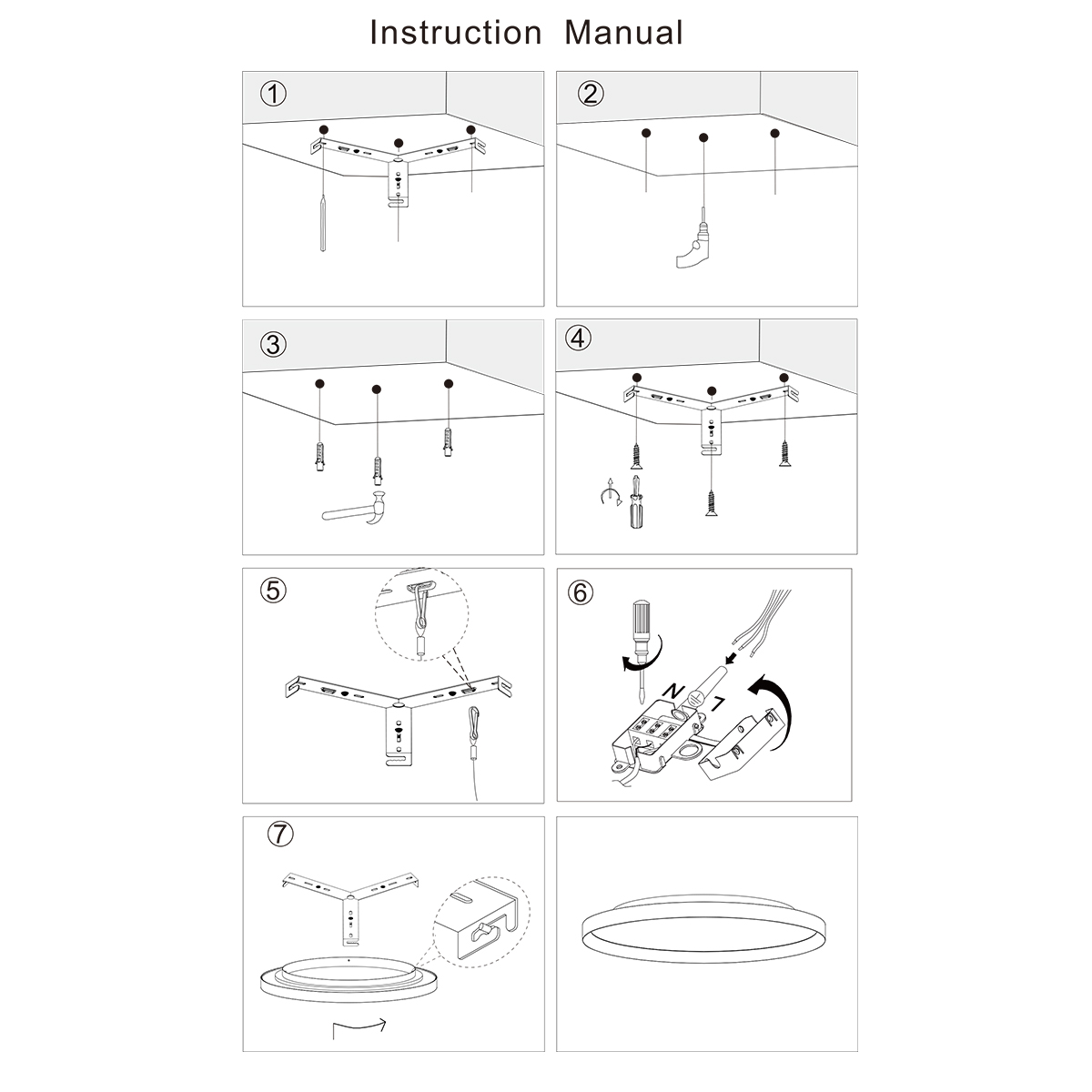 Instruction Manual

①

②

③

④

⑤

⑥

N

L

⑦