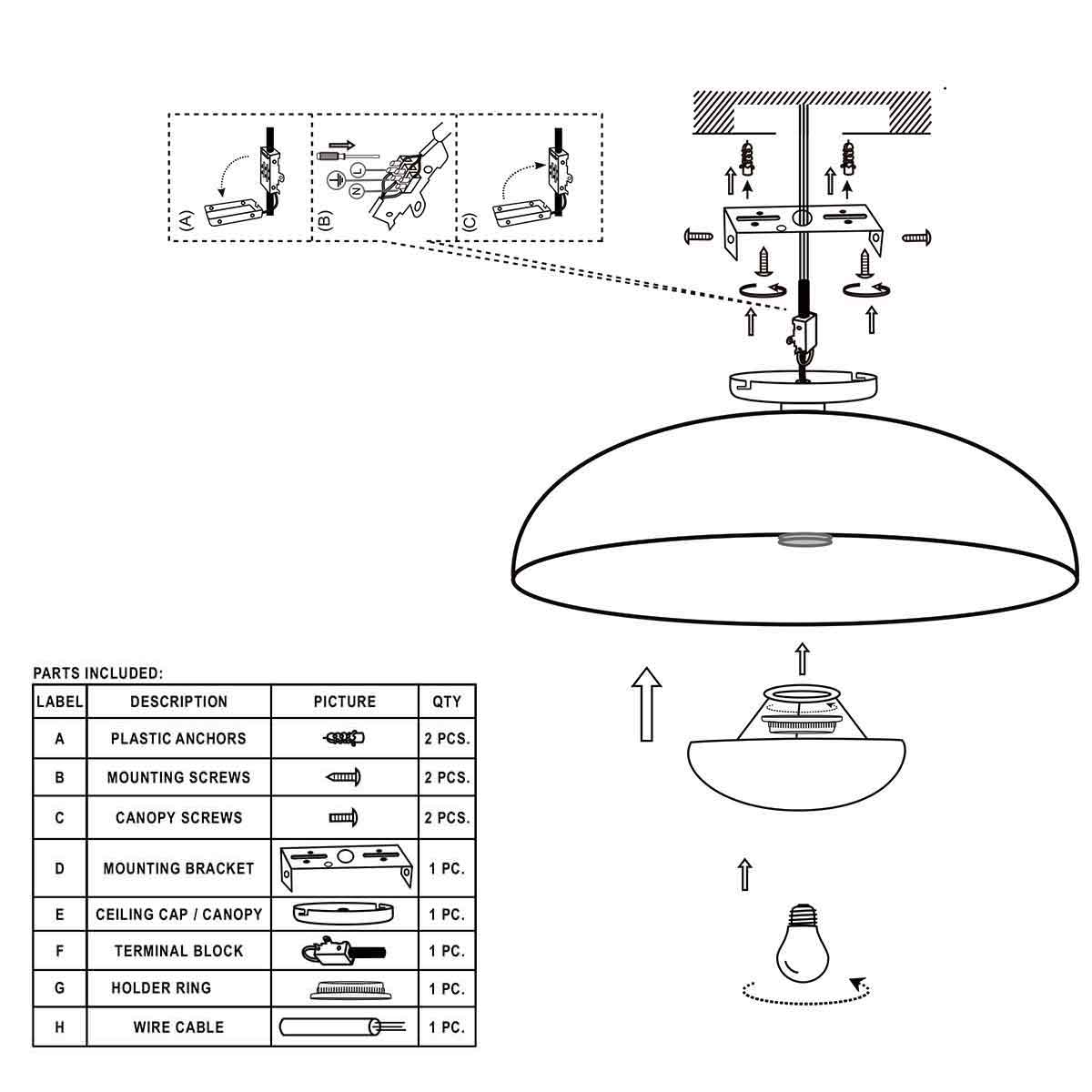 (A)

(B)

L

N

(C)

PARTS INCLUDED:

| LABEL | DESCRIPTION | PICTURE | QTY |
|---|---|---|---|
| A | PLASTIC ANCHORS | | 2 PCS. |
| B | MOUNTING SCREWS | | 2 PCS. |
| C | CANOPY SCREWS | | 2 PCS. |
| D | MOUNTING BRACKET | | 1 PC. |
| E | CEILING CAP / CANOPY | | 1 PC. |
| F | TERMINAL BLOCK | | 1 PC. |
| G | HOLDER RING | | 1 PC. |
| H | WIRE CABLE | | 1 PC. |