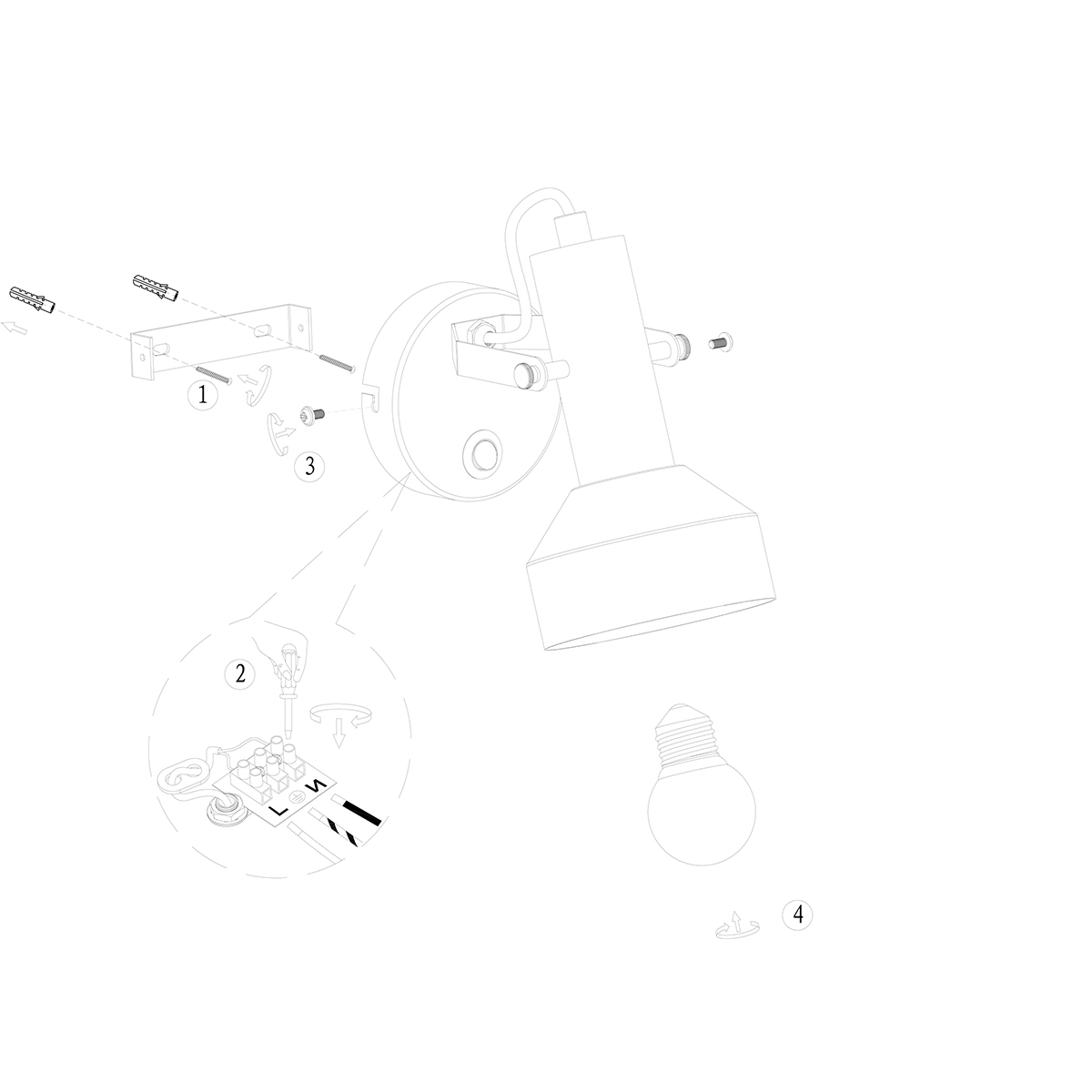 1

3

2

L

N

4