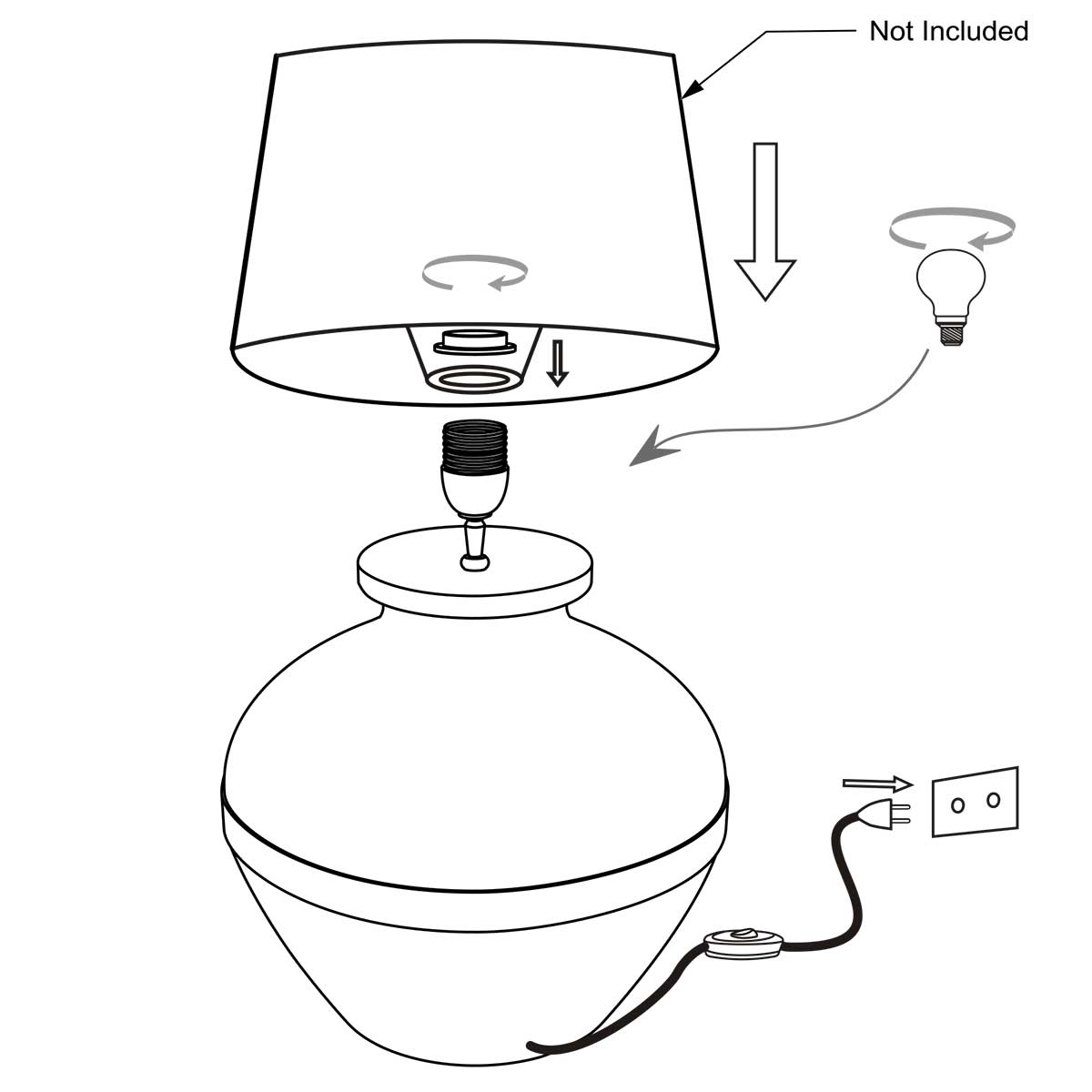 Not Included