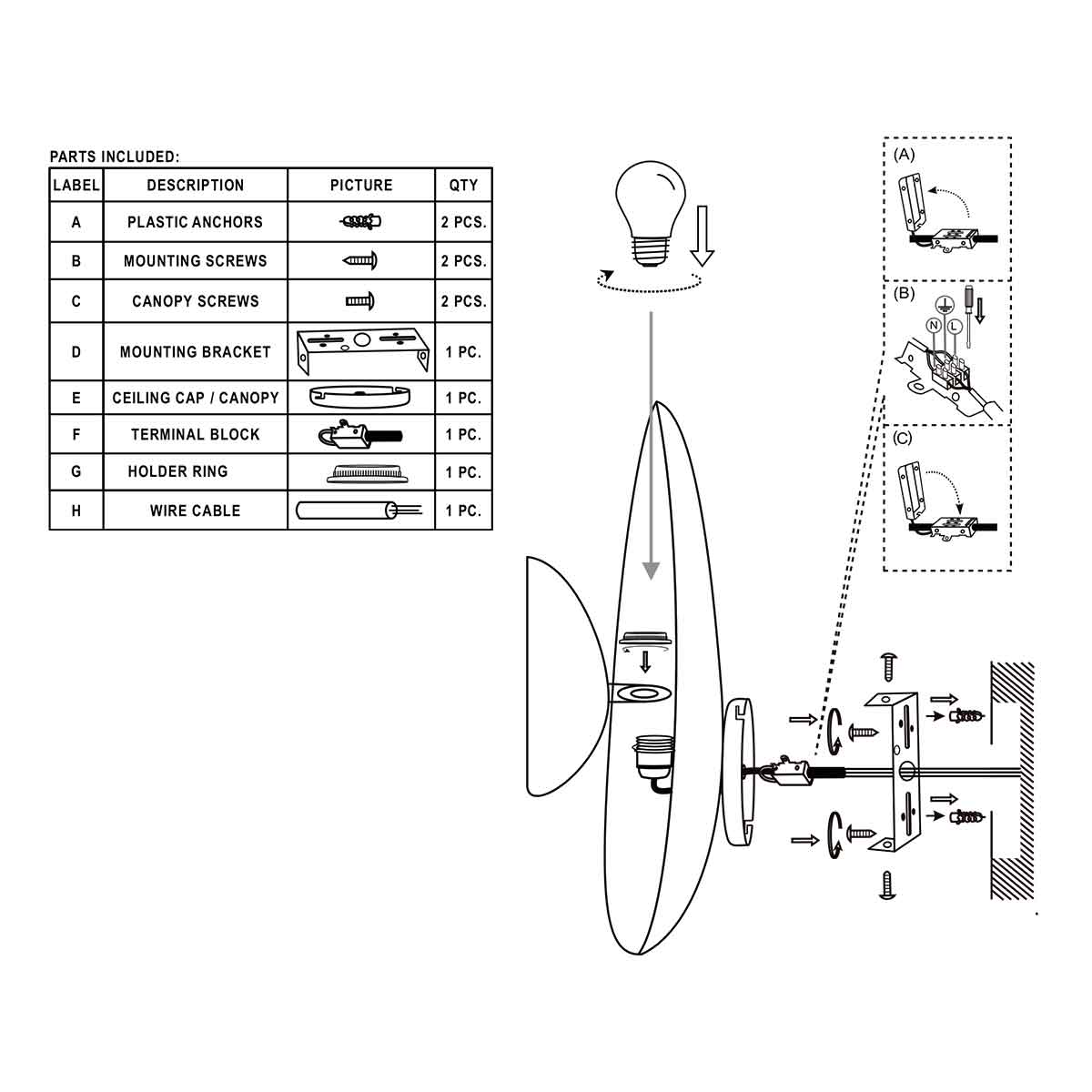 PARTS INCLUDED:

| LABEL | DESCRIPTION | PICTURE | QTY |
|---|---|---|---|
| A | PLASTIC ANCHORS | | 2 PCS. |
| B | MOUNTING SCREWS | | 2 PCS. |
| C | CANOPY SCREWS | | 2 PCS. |
| D | MOUNTING BRACKET | | 1 PC. |
| E | CEILING CAP / CANOPY | | 1 PC. |
| F | TERMINAL BLOCK | | 1 PC. |
| G | HOLDER RING | | 1 PC. |
| H | WIRE CABLE | | 1 PC. |

(A)

(B)
N
L

(C)