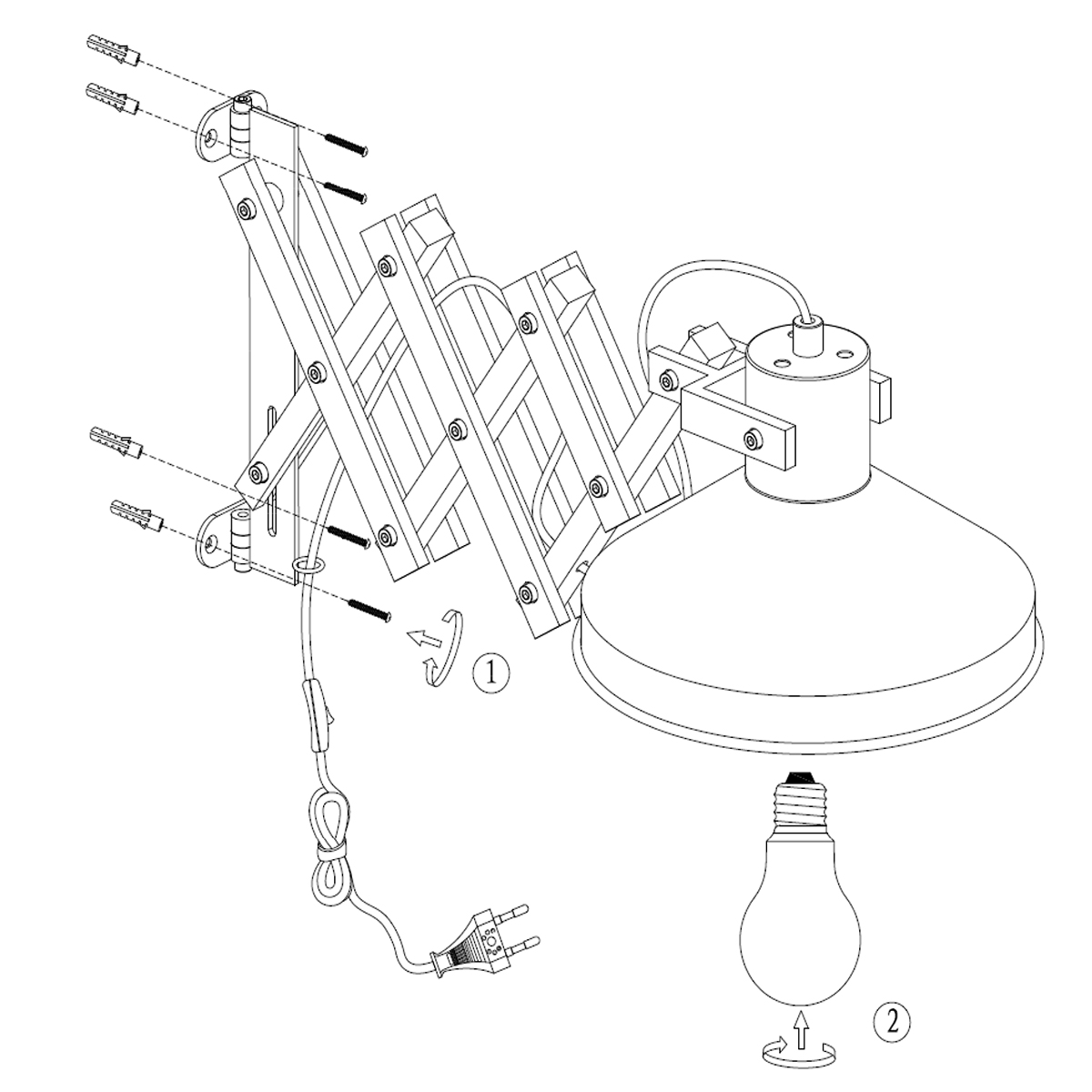 1

2