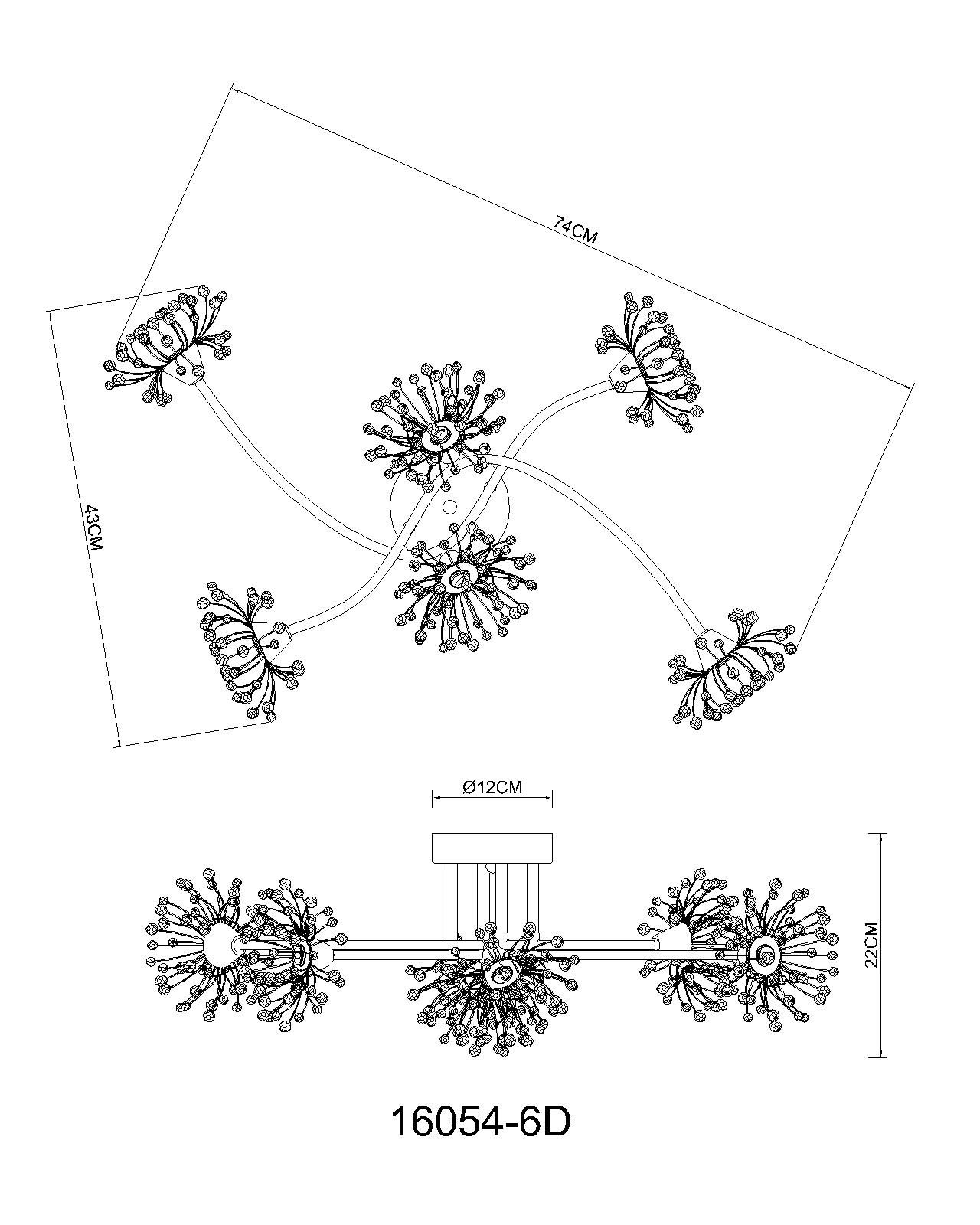 74CM

43CM

Ø12CM

22CM

16054-6D