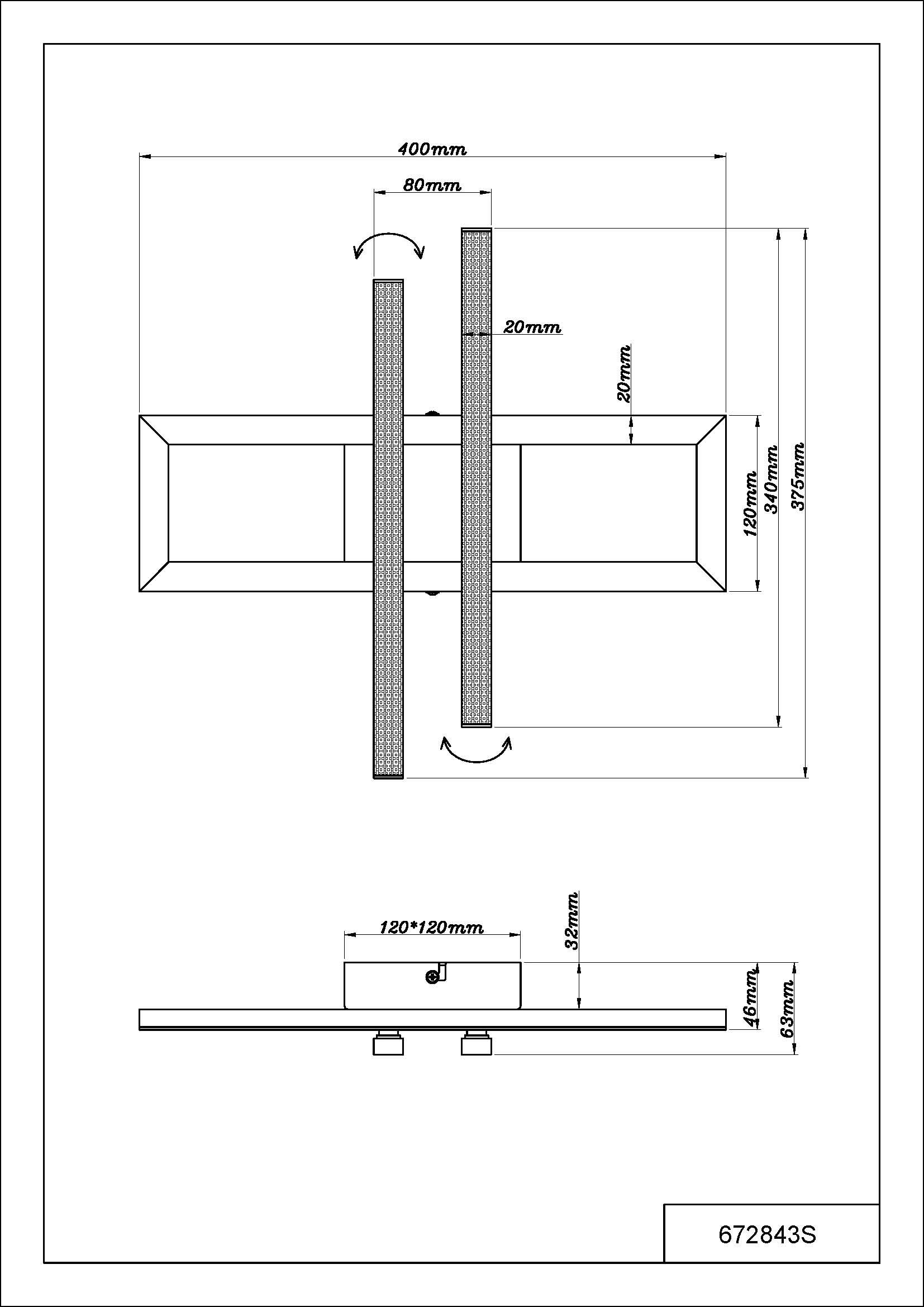 400mm

80mm

20mm

20mm

120mm

340mm

375mm

120*120mm

32mm

46mm

63mm

672843S