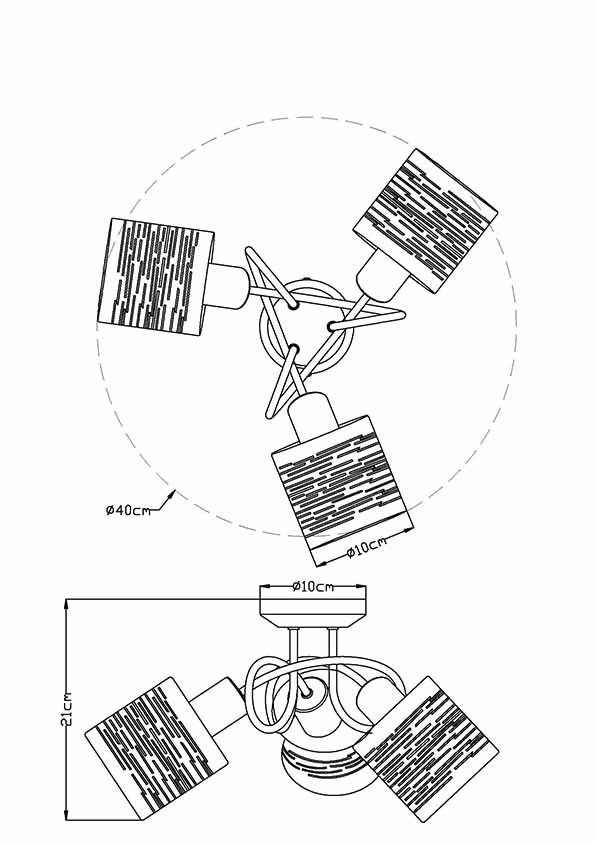 Ø40cm
Ø10cm
Ø10cm
21cm