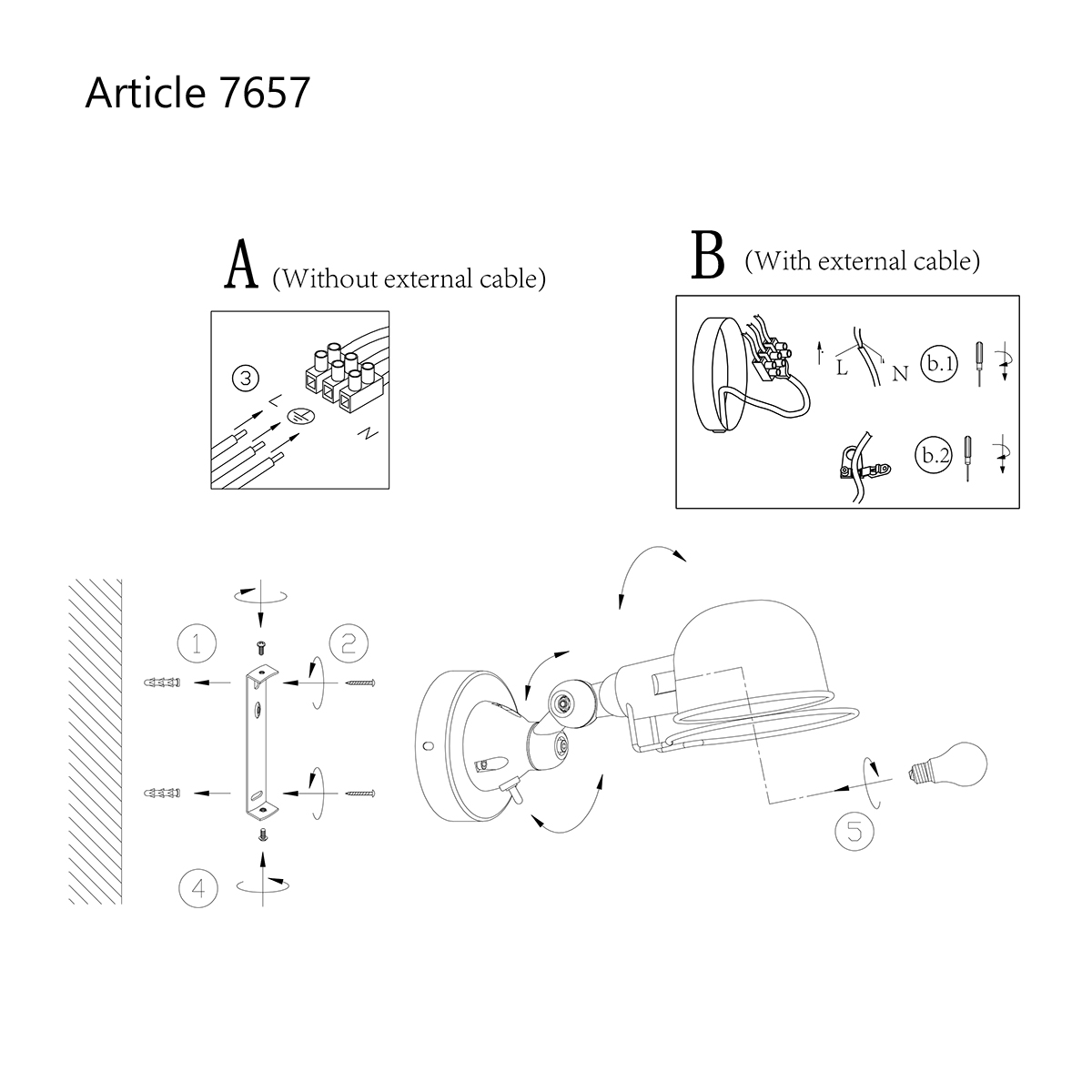 Article 7657

A (Without external cable)

3

L

N

B (With external cable)

L

N

b.1

b.2

1

2

4

5