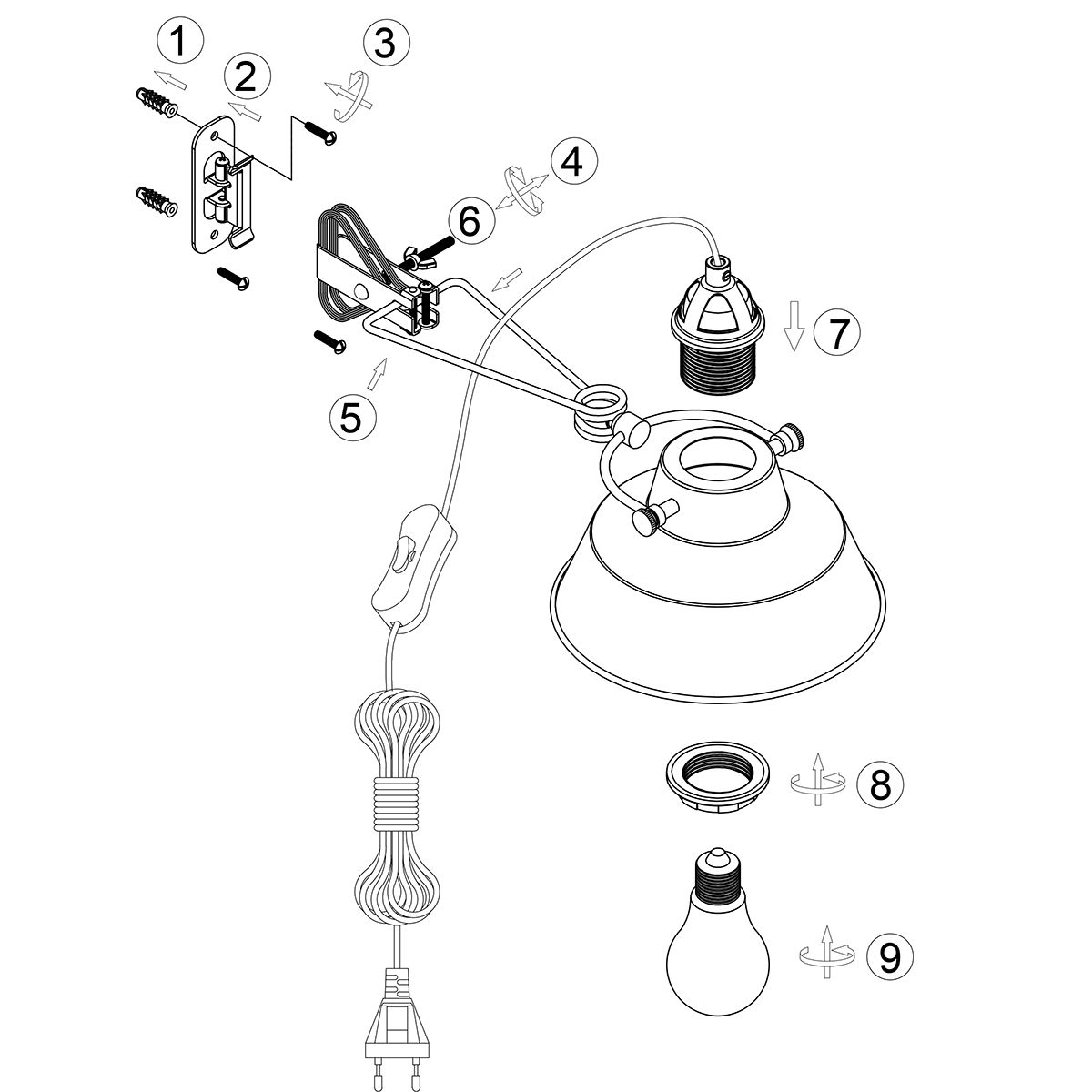 1
2
3
4
6
5
7
8
9