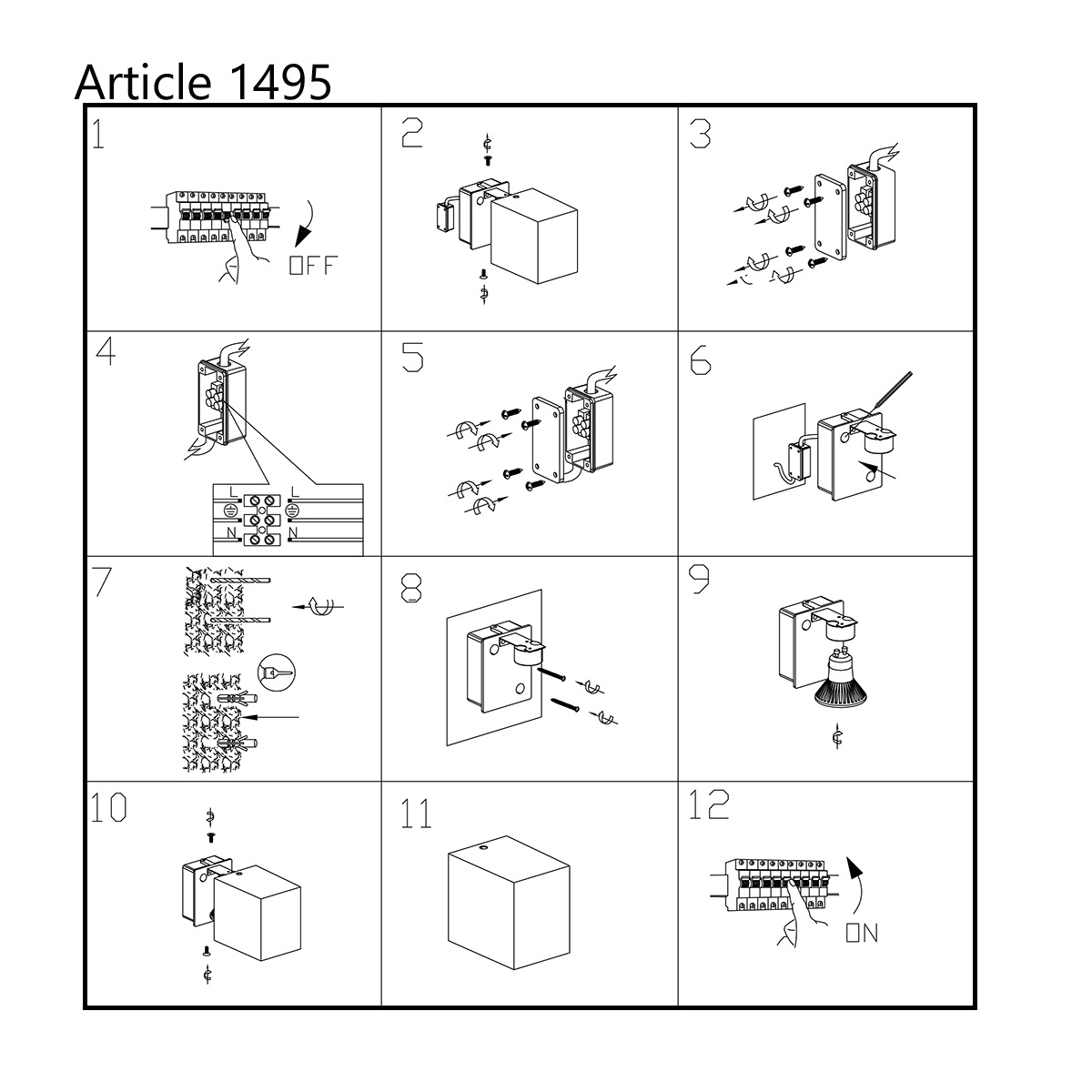 Article 1495

1

OFF

2

3

4

L L

N N

5

6

7

8

9

10

11

12

ON