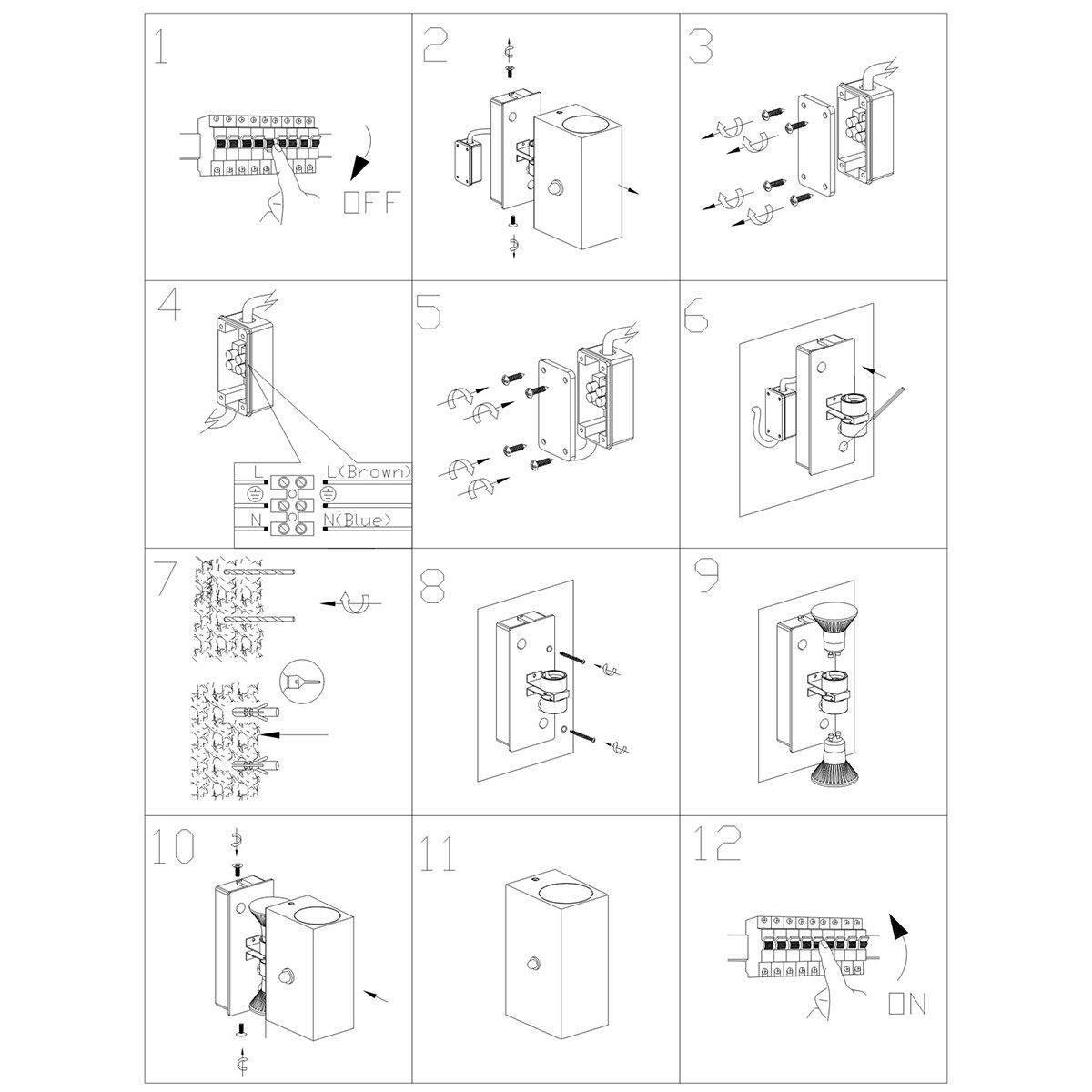 1

OFF

2

3

4

L

L(Brown)

N

N(Blue)

5

6

7

8

9

10

11

12

ON