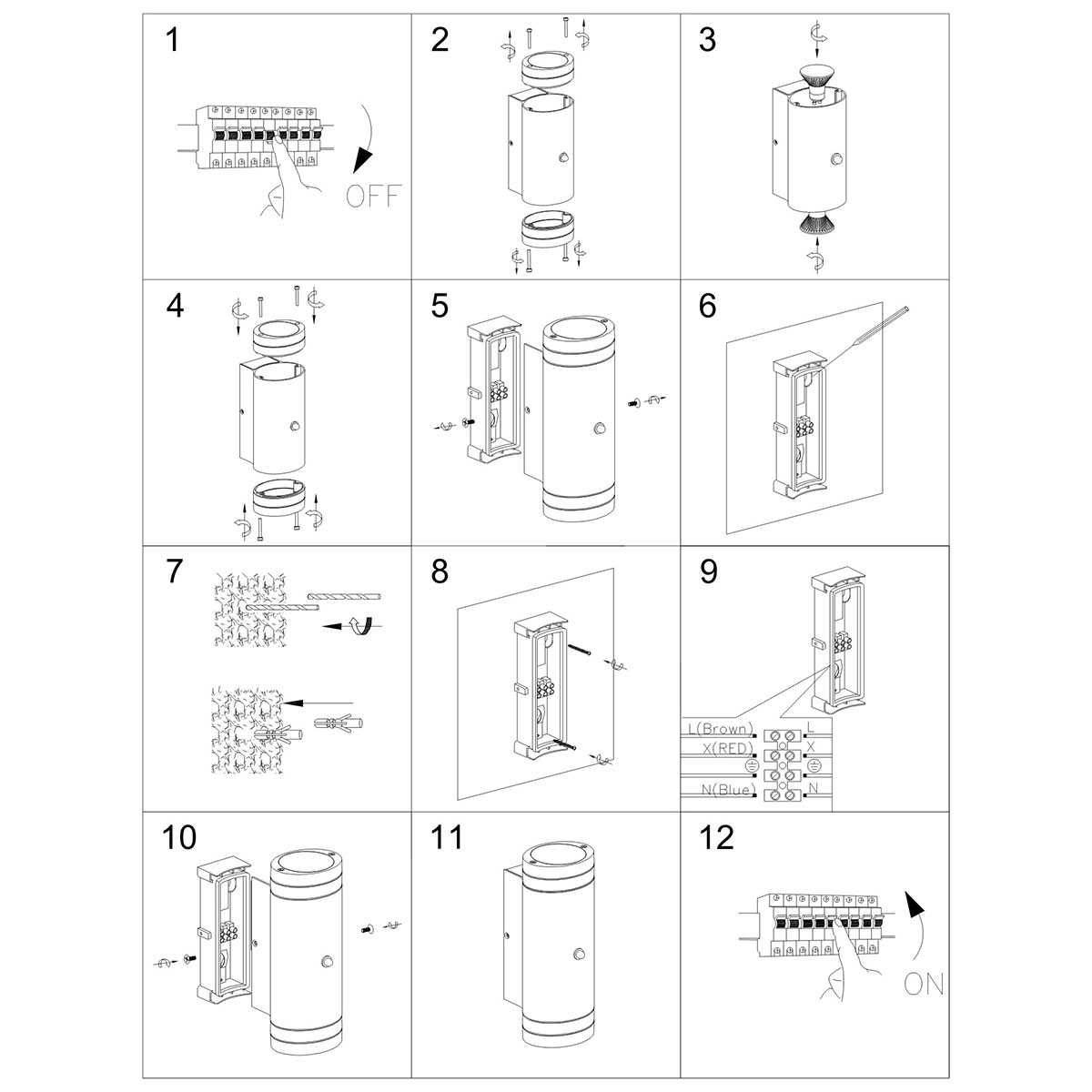 1

OFF

2

3

4

5

6

7

8

9

L(Brown)

L

X(RED)

X

N(Blue)

N

10

11

12

ON