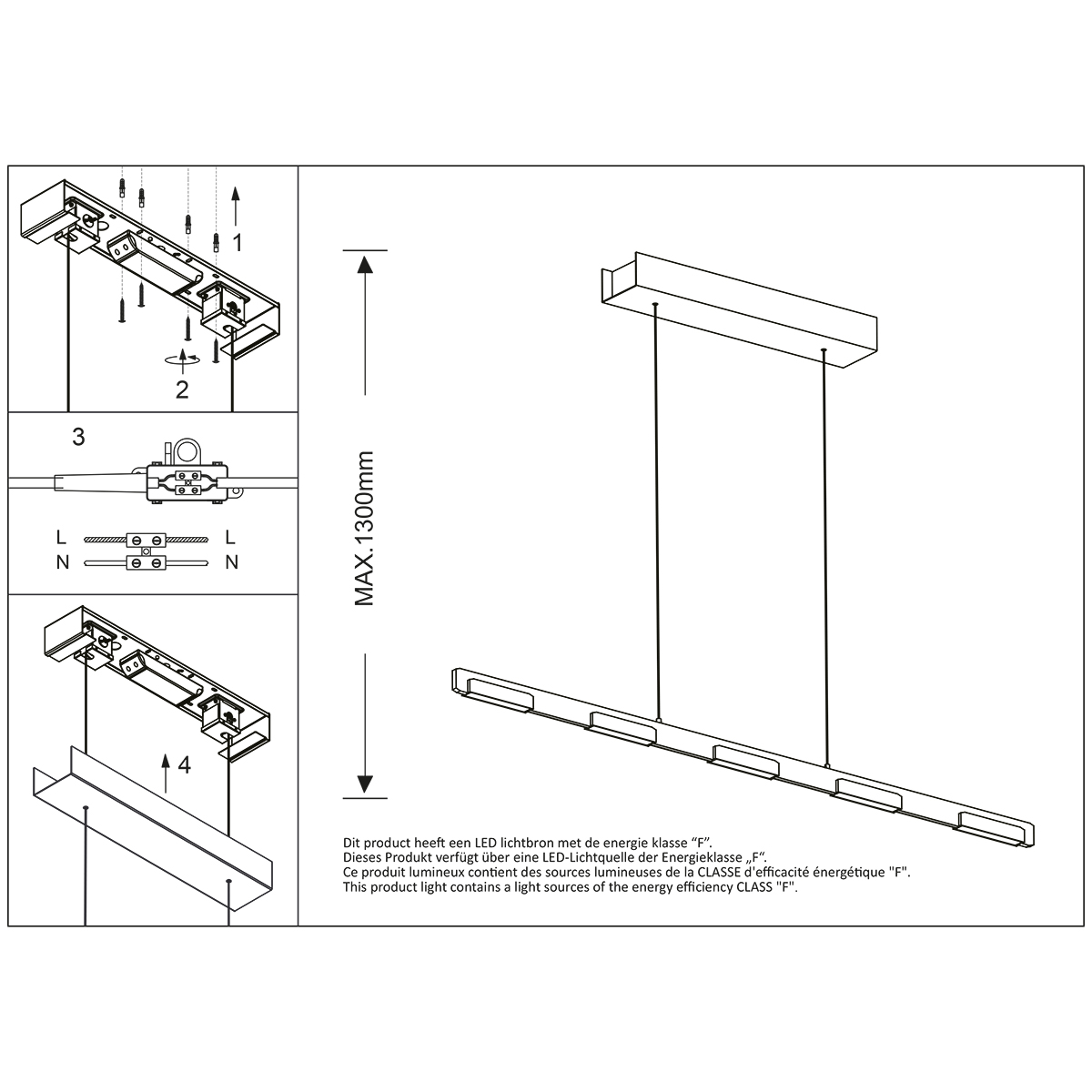 1

2

3

L L
N N

4

MAX.1300mm

Dit product heeft een LED lichtbron met de energie klasse “F”.
Dieses Produkt verfügt über eine LED-Lichtquelle der Energieklasse „F“.
Ce produit lumineux contient des sources lumineuses de la CLASSE d'efficacité énergétique "F".
This product light contains a light sources of the energy efficiency CLASS "F".