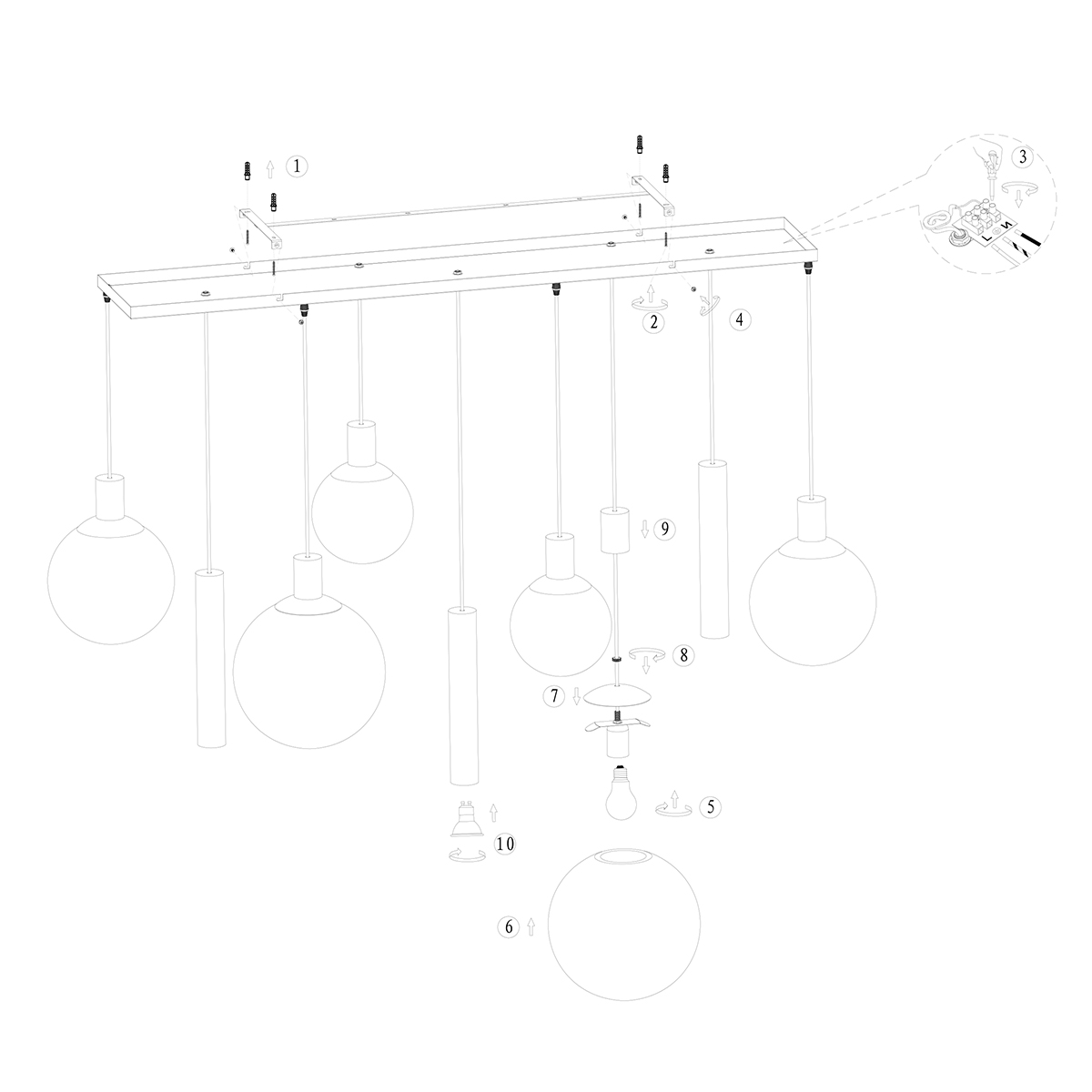 1
3
L N
2
4
9
8
7
5
10
6