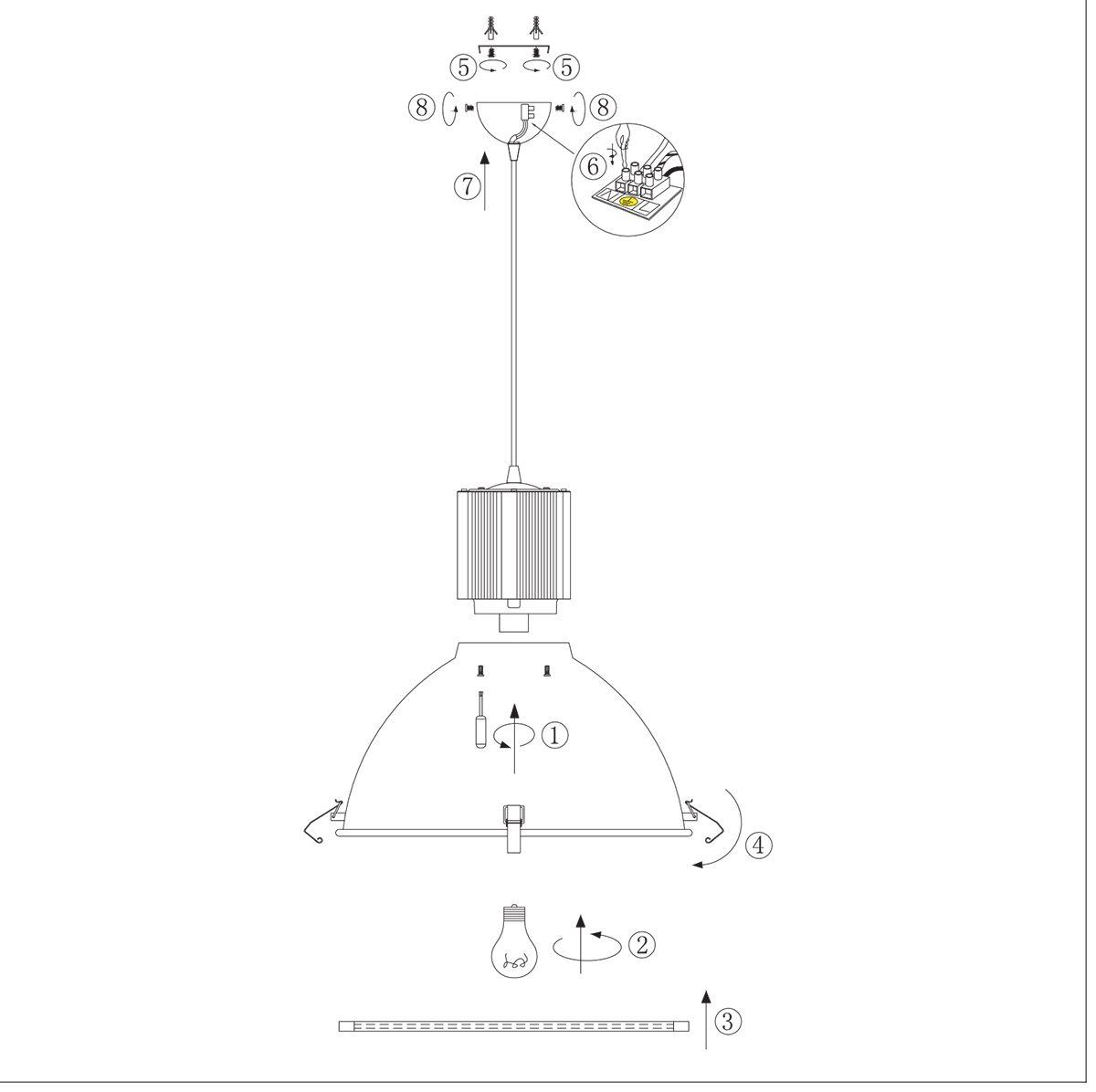 ⑤ ⑤
⑧ ⑧
⑥
⑦
①
④
②
③