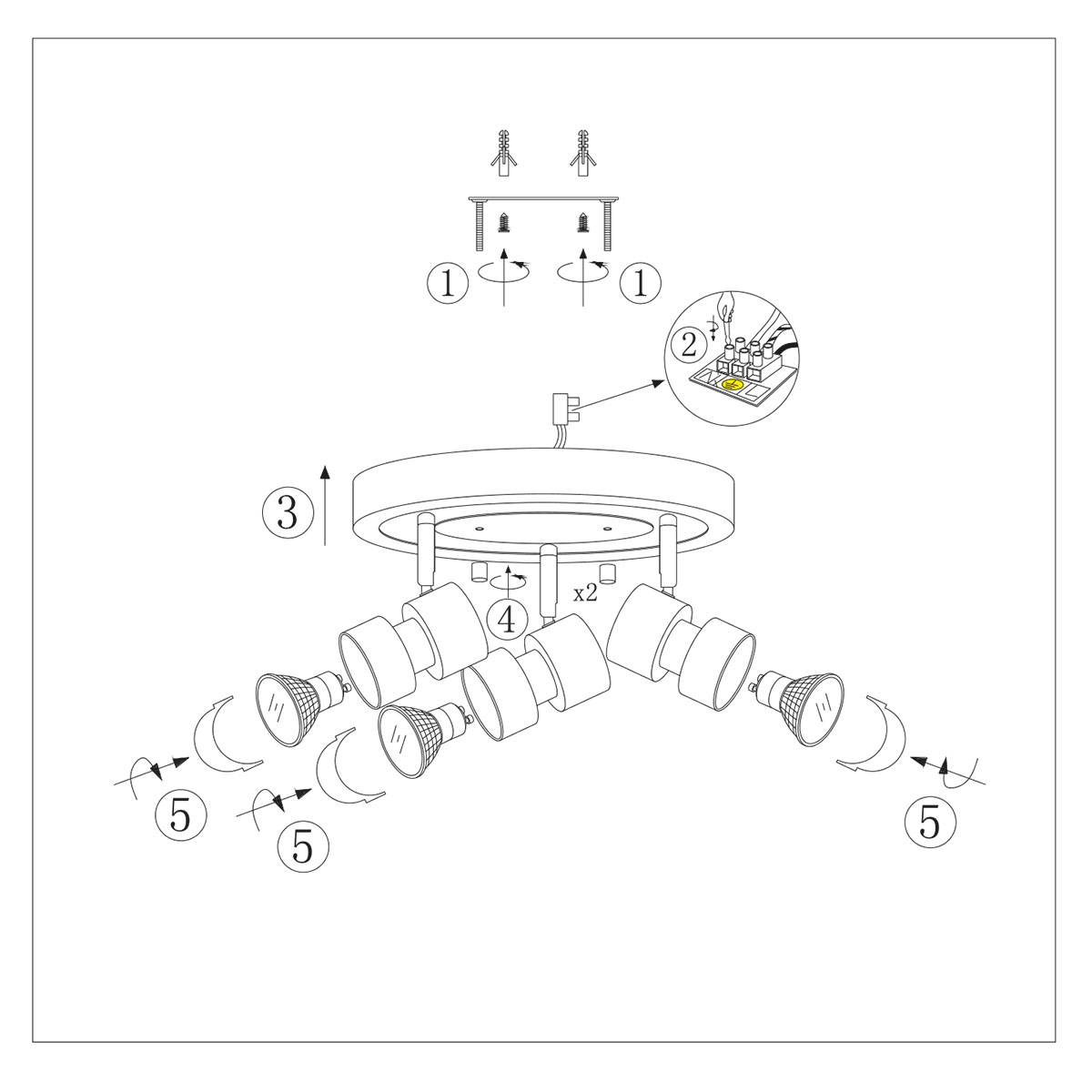 1
1
2
3
4
x2
5
5
5